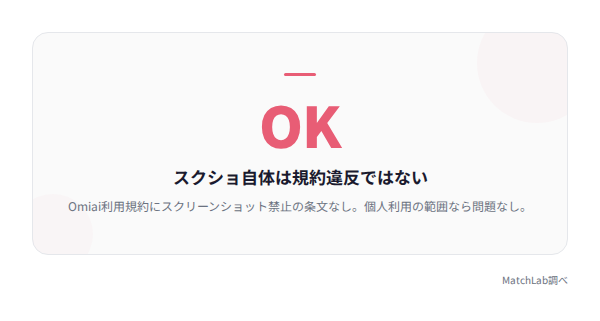 OK

スクショ自体は規約違反ではない

Omiai利用規約にスクリーンショット禁止の条文なし。個人利用の範囲なら問題なし。

MatchLab調べ