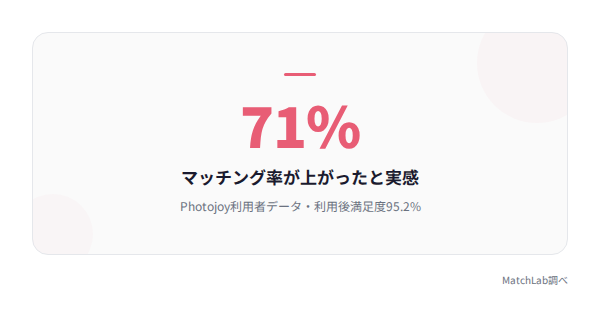 71%

マッチング率が上がったと実感

Photojoy利用者データ・利用後満足度95.2%

MatchLab調べ